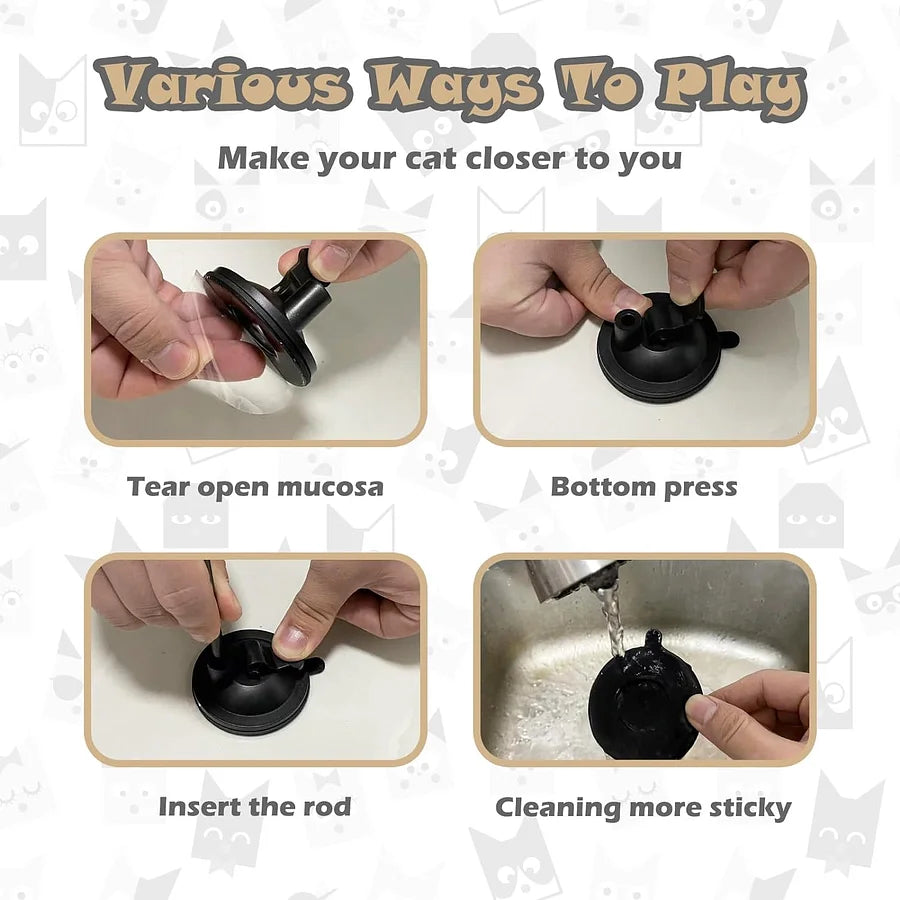 Various Ways To Play

Make your cat closer to you

Tear open mucosa

Bottom press

Insert the rod

Cleaning more sticky