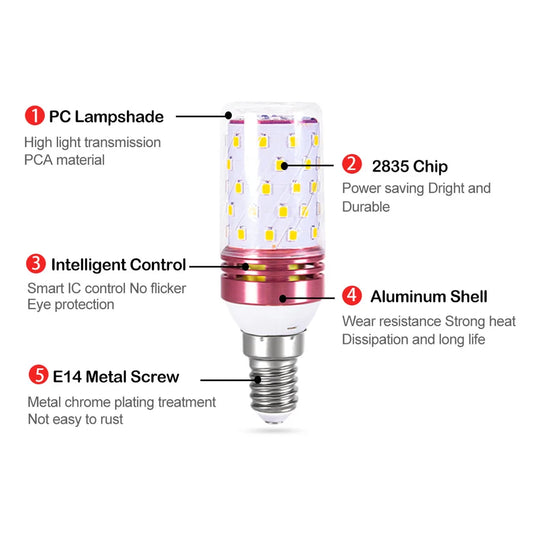 1 PC Lampshade
High light transmission
PCA material

2 2835 Chip
Power saving Dright and Durable

3 Intelligent Control
Smart IC control No flicker
Eye protection

4 Aluminum Shell
Wear resistance Strong heat
Dissipation and long life

5 E14 Metal Screw
Metal chrome plating treatment
Not easy to rust