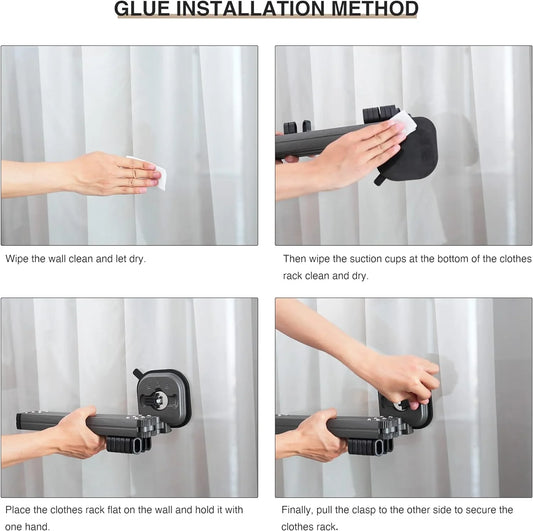 GLUE INSTALLATION METHOD

Wipe the wall clean and let dry.

Then wipe the suction cups at the bottom of the clothes rack clean and dry.

Place the clothes rack flat on the wall and hold it with one hand.

Finally, pull the clasp to the other side to secure the clothes rack.